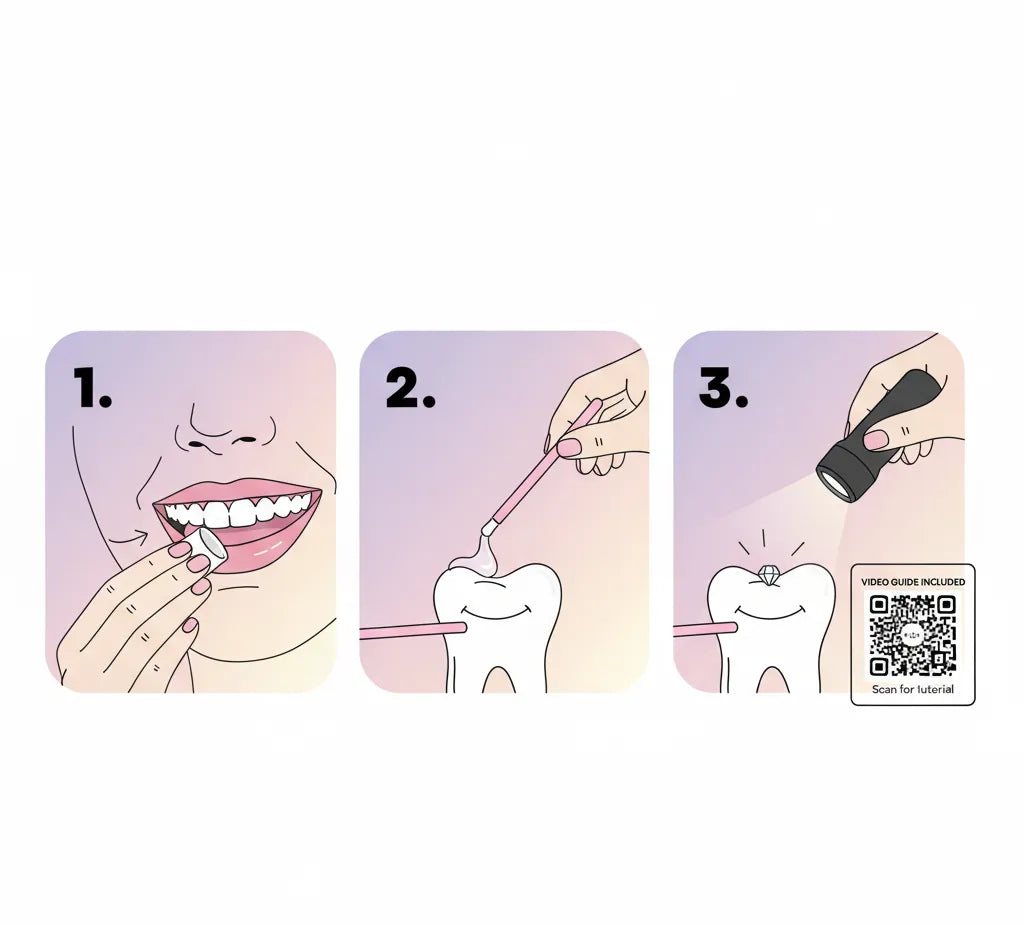 1.

2.

3.

VIDEO GUIDE INCLUDED

Scan for luterial